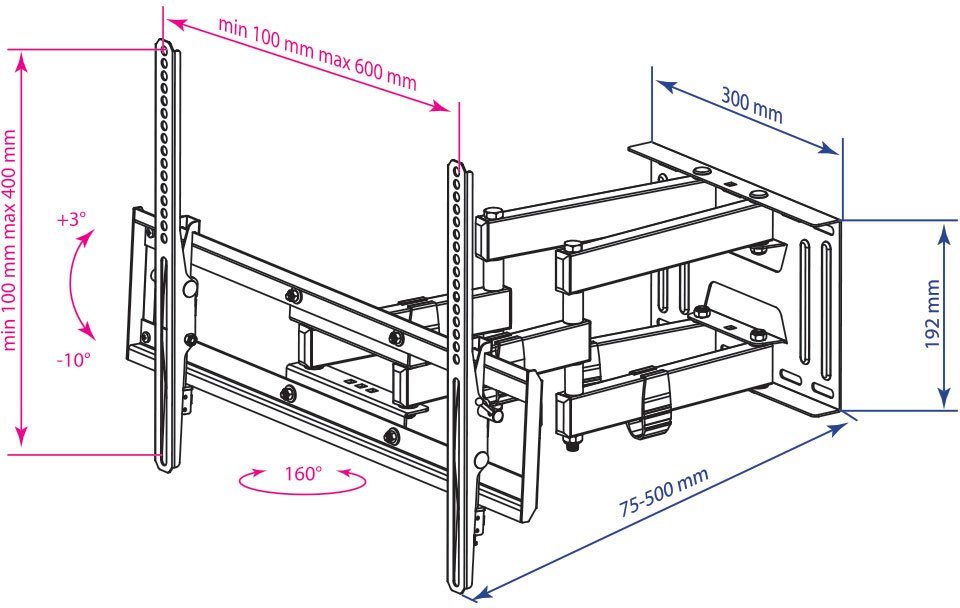 min 100 mm max 600 mm

min 100 mm max 400 mm

+3°

-10°

160°

300 mm

192 mm

75-500 mm